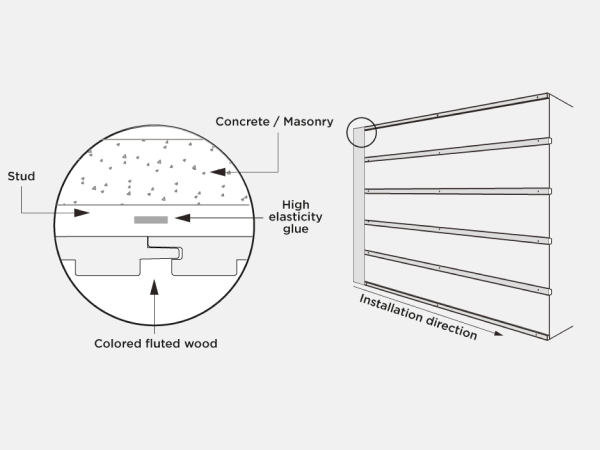 Concrete / Masonry

Stud

High elasticity glue

Colored fluted wood

Installation direction